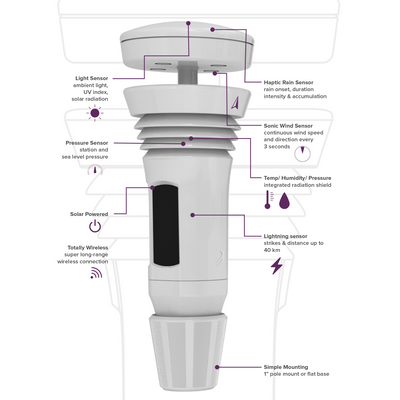 Light Sensor
ambient light,
UV index,
solar radiation

Pressure Sensor
station and
sea level pressure

Solar Powered

Totally Wireless
super long-range
wireless connection

Haptic Rain Sensor
rain onset, duration
intensity & accumulation

Sonic Wind Sensor
continuous wind speed
and direction every
3 seconds

Temp/ Humidity/ Pressure
integrated radiation shield

Lightning sensor
strikes & distance up to
40 km

Simple Mounting
1" pole mount or flat base