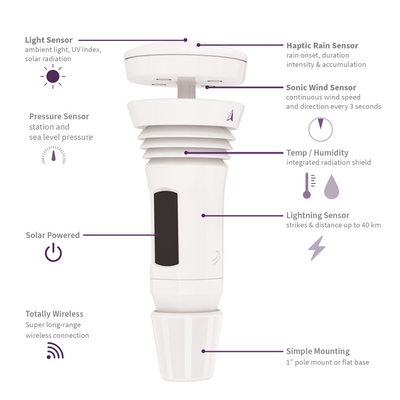 Light Sensor
ambient light, UV index, solar radiation

Pressure Sensor
station and sea level pressure

Solar Powered

Totally Wireless
Super long-range wireless connection

Haptic Rain Sensor
rain onset, duration intensity & accumulation

Sonic Wind Sensor
continuous wind speed and direction every 3 seconds

Temp / Humidity
integrated radiation shield

Lightning Sensor
strikes & distance up to 40 km

Simple Mounting
1" pole mount or flat base