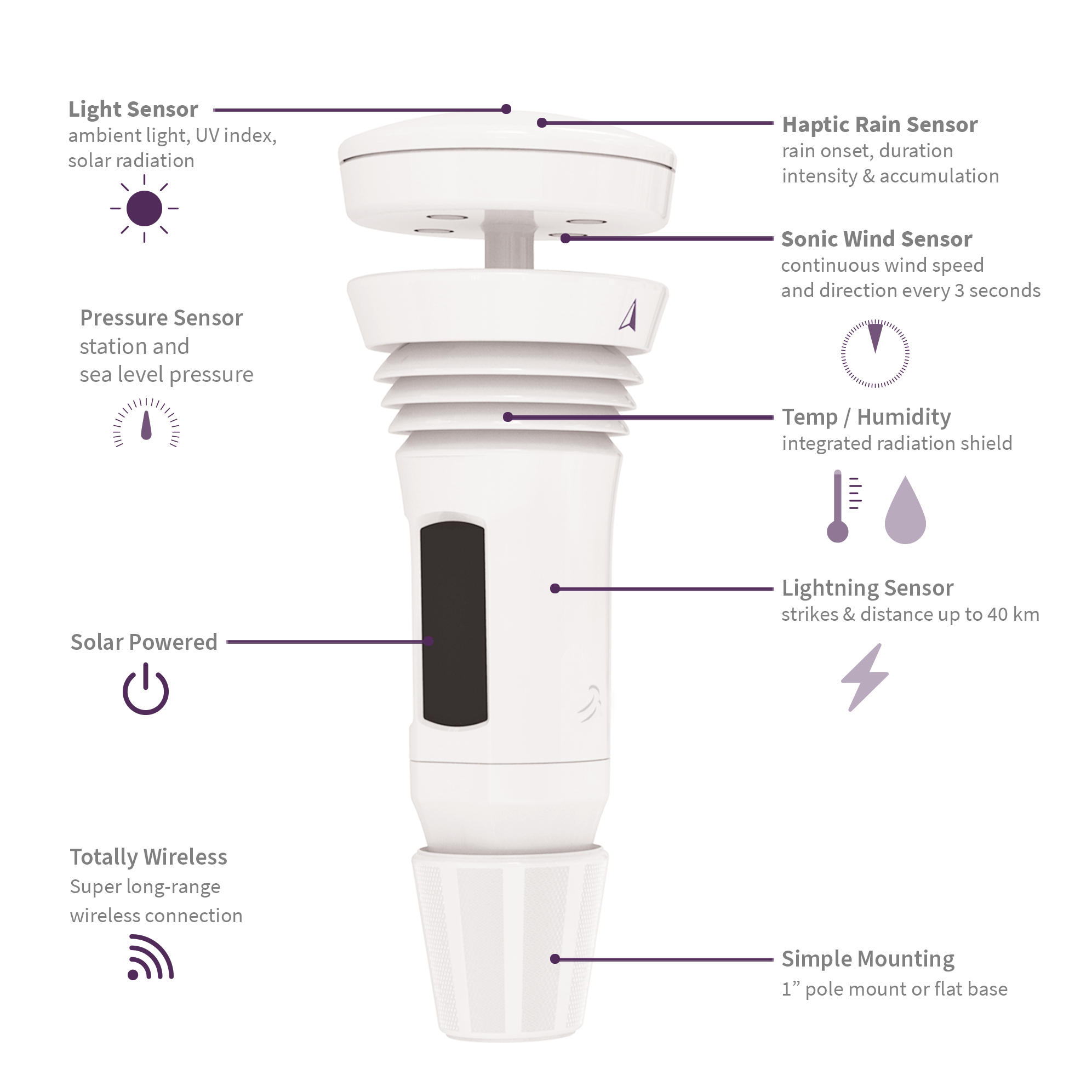 Light Sensor
ambient light, UV index, solar radiation

Pressure Sensor
station and sea level pressure

Solar Powered

Totally Wireless
Super long-range wireless connection

Haptic Rain Sensor
rain onset, duration intensity & accumulation

Sonic Wind Sensor
continuous wind speed and direction every 3 seconds

Temp / Humidity
integrated radiation shield

Lightning Sensor
strikes & distance up to 40 km

Simple Mounting
1” pole mount or flat base