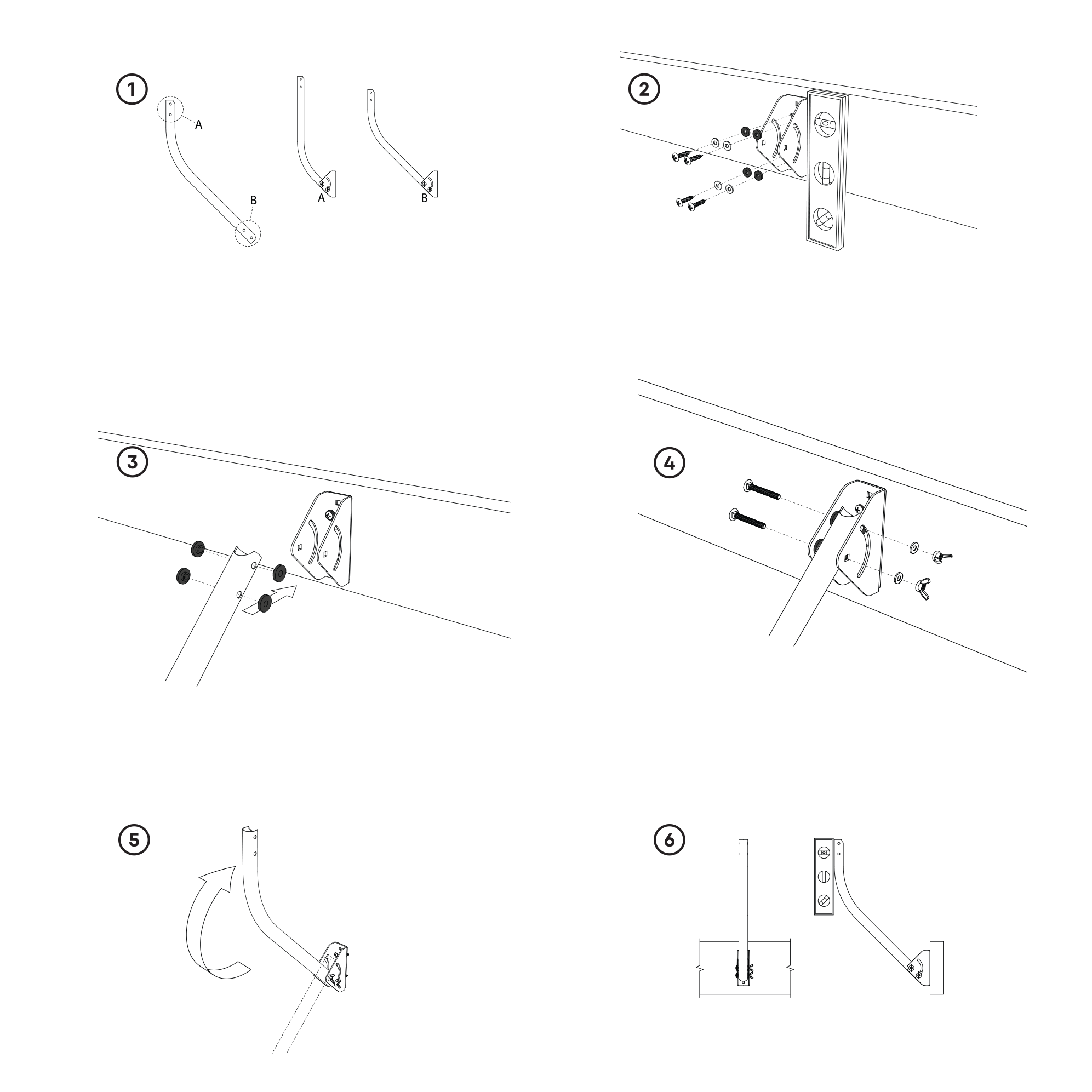 1
A
B
A
B
2
3
4
5
6