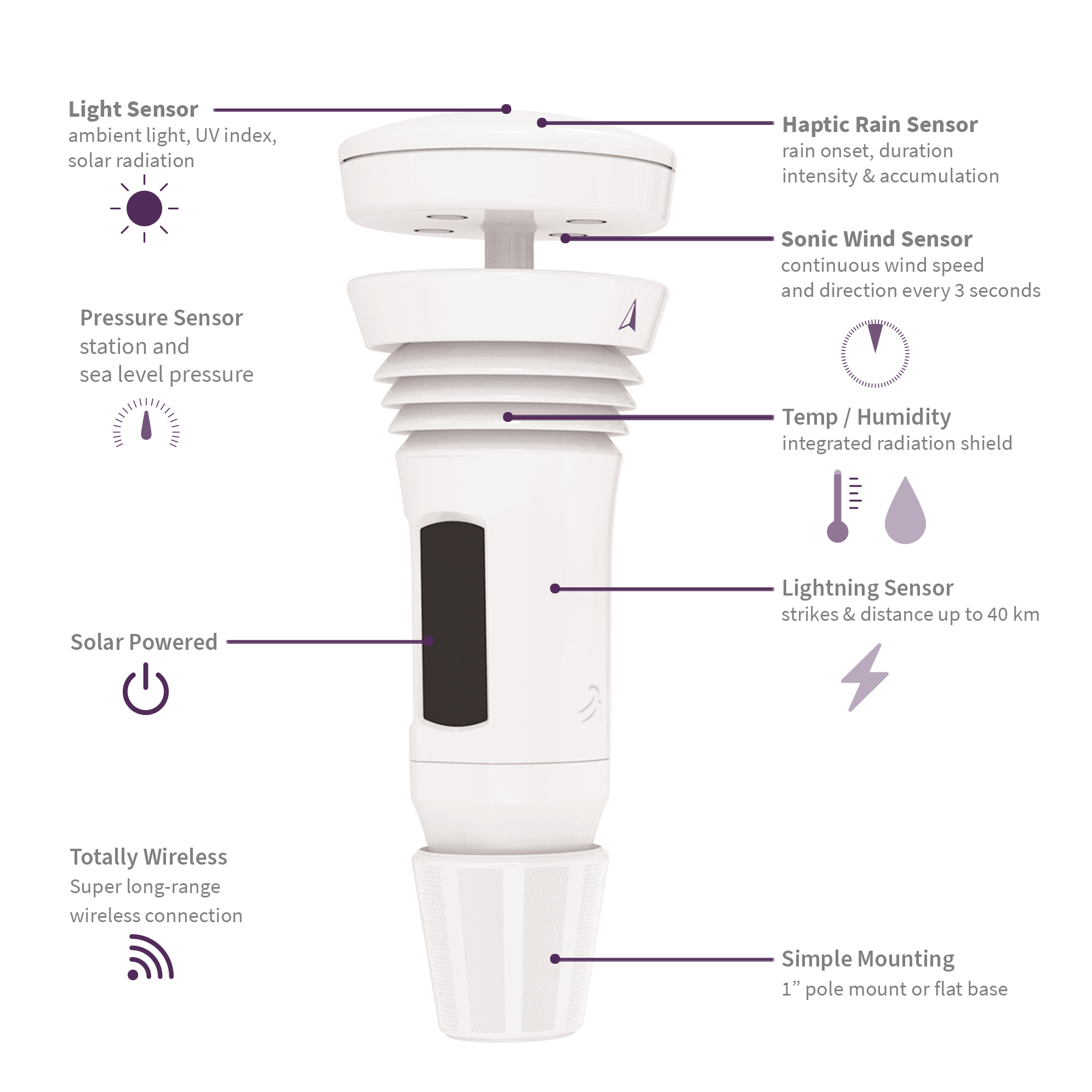 Light Sensor
ambient light, UV index, solar radiation

Pressure Sensor
station and sea level pressure

Solar Powered

Totally Wireless
Super long-range wireless connection

Haptic Rain Sensor
rain onset, duration intensity & accumulation

Sonic Wind Sensor
continuous wind speed and direction every 3 seconds

Temp / Humidity
integrated radiation shield

Lightning Sensor
strikes & distance up to 40 km

Simple Mounting
1” pole mount or flat base